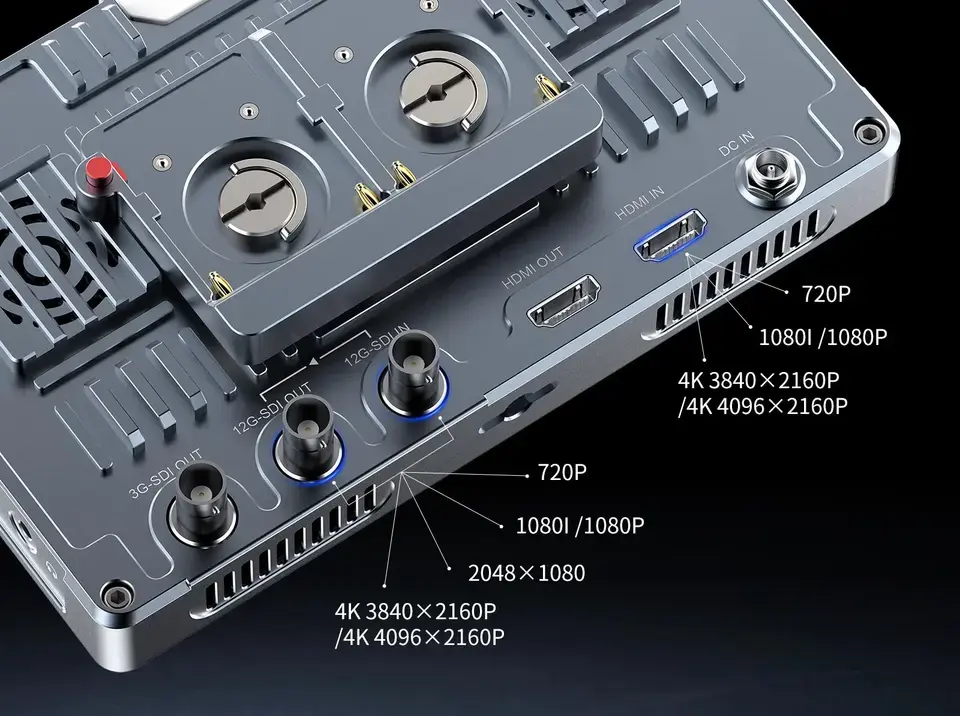 DC IN
HDMI IN
HDMI OUT
12G-SDI IN
12G-SDI OUT
3G-SDI OUT

720P
1080I /1080P
4K 3840×2160P
/4K 4096×2160P

720P
1080I /1080P
2048×1080
4K 3840×2160P
/4K 4096×2160P